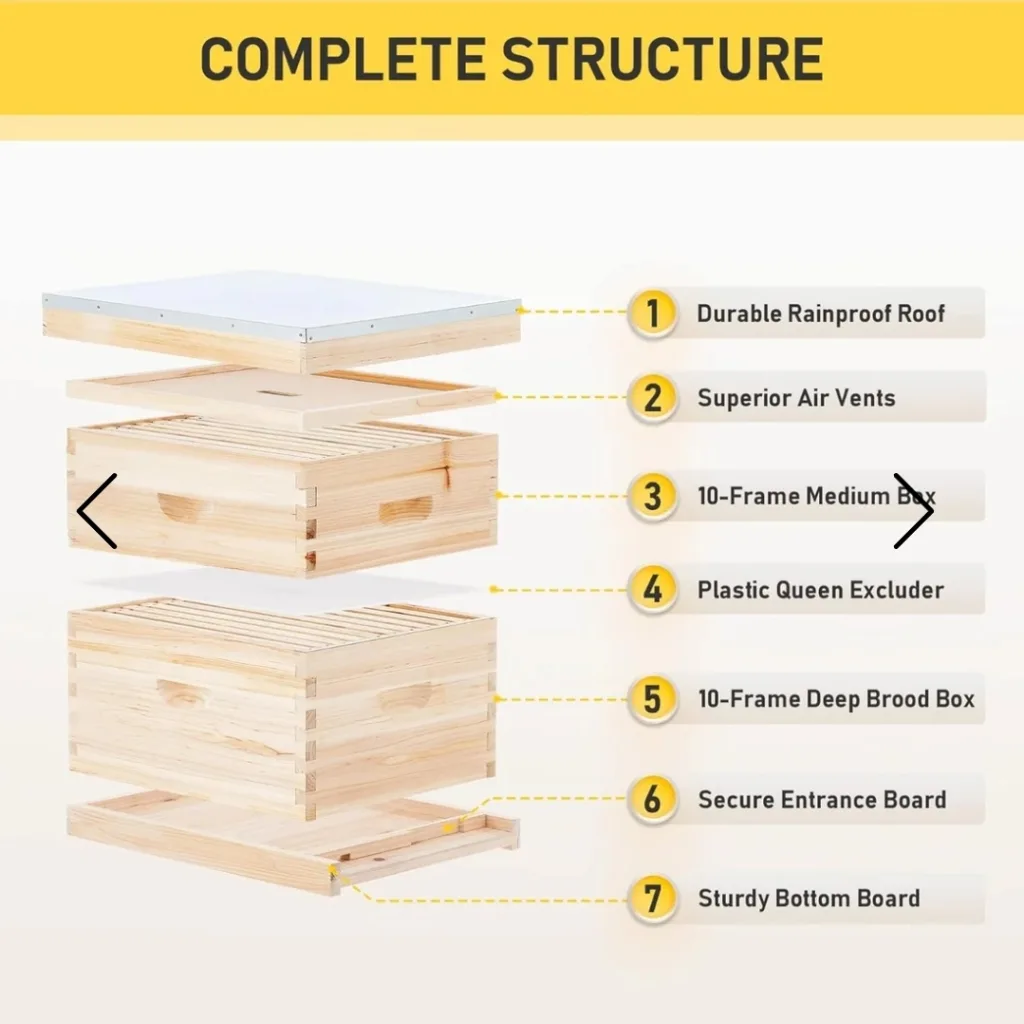 COMPLETE STRUCTURE

1 Durable Rainproof Roof

2 Superior Air Vents

3 10-Frame Medium Box

4 Plastic Queen Excluder

5 10-Frame Deep Brood Box

6 Secure Entrance Board

7 Sturdy Bottom Board